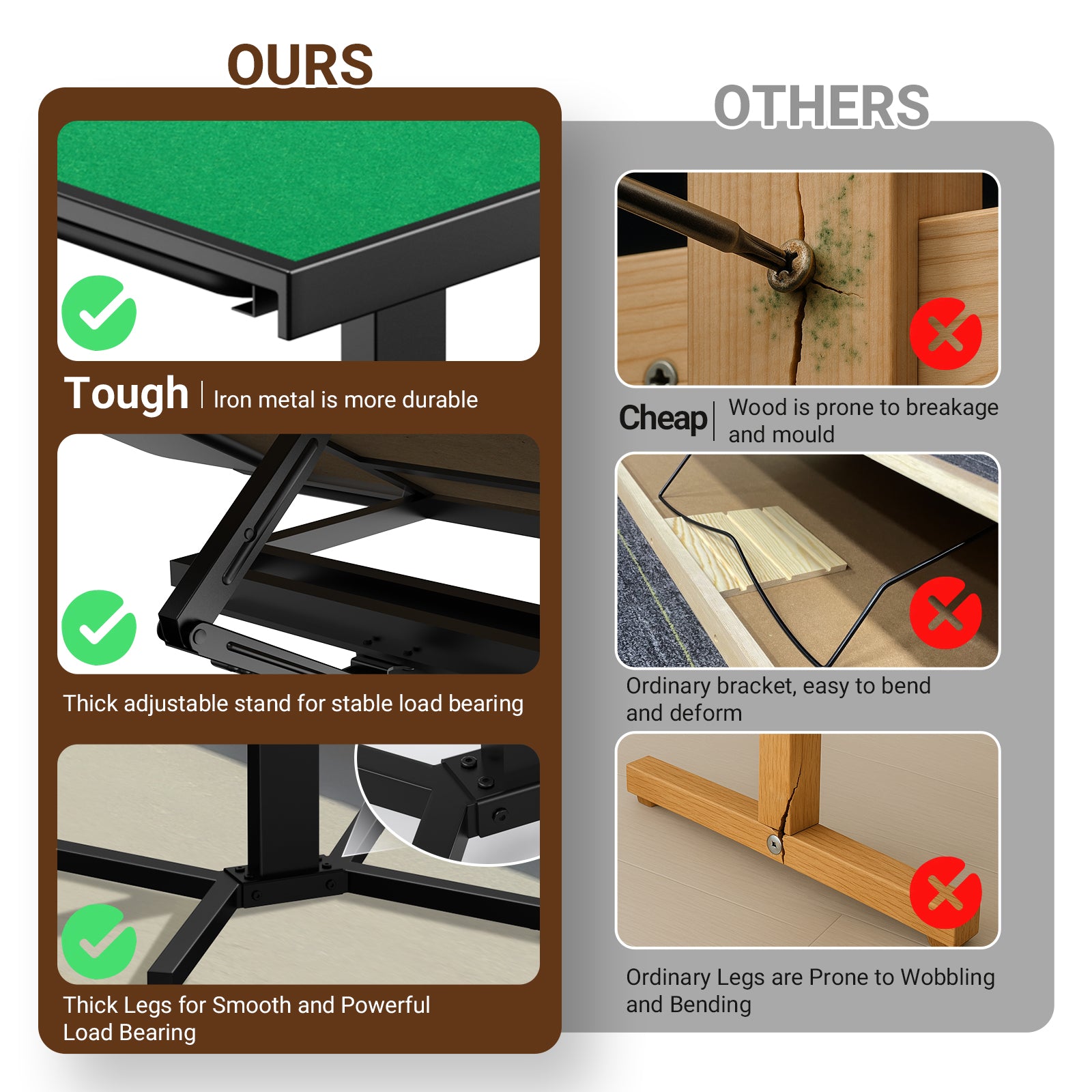 OURS

Tough | Iron metal is more durable

Thick adjustable stand for stable load bearing

Thick Legs for Smooth and Powerful Load Bearing

OTHERS

Cheap | Wood is prone to breakage and mould

Ordinary bracket, easy to bend and deform

Ordinary Legs are Prone to Wobbling and Bending